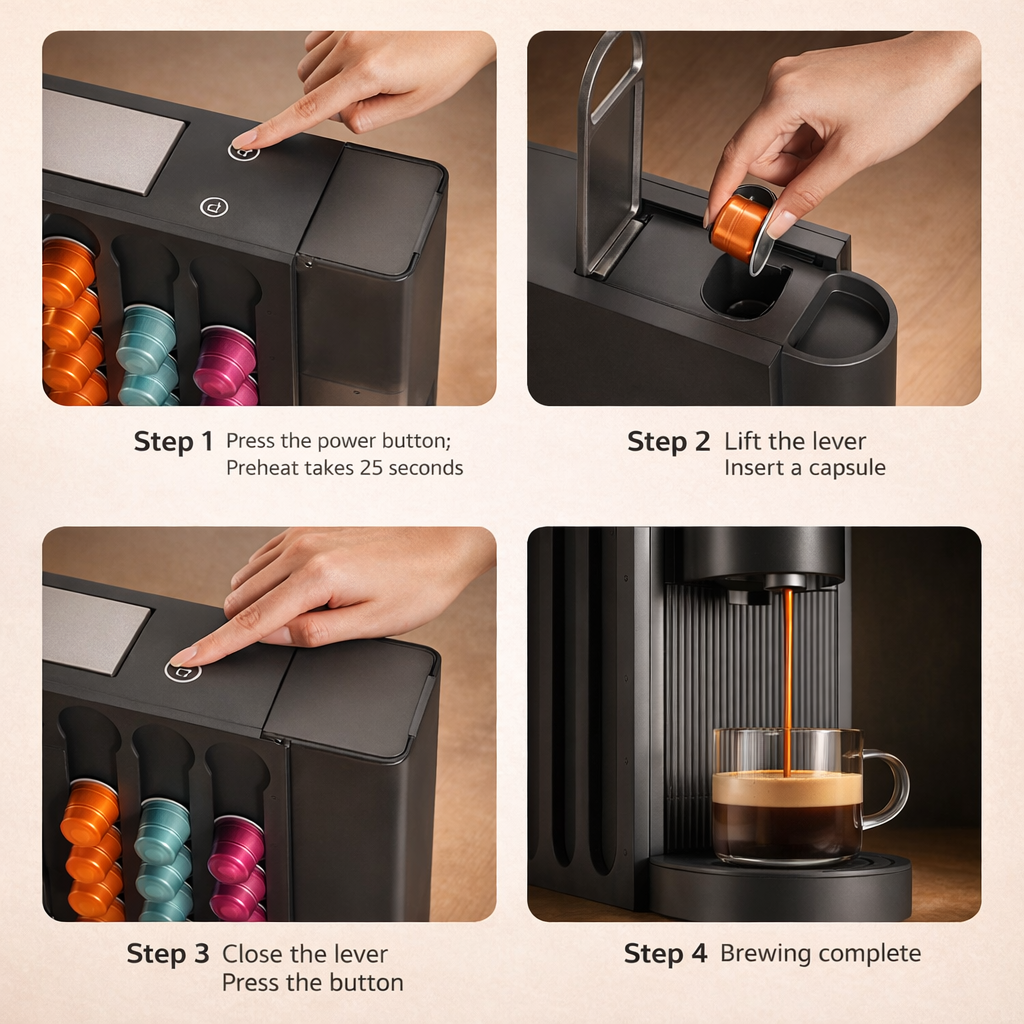 Step 1 Press the power button;
Preheat takes 25 seconds

Step 2 Lift the lever
Insert a capsule

Step 3 Close the lever
Press the button

Step 4 Brewing complete