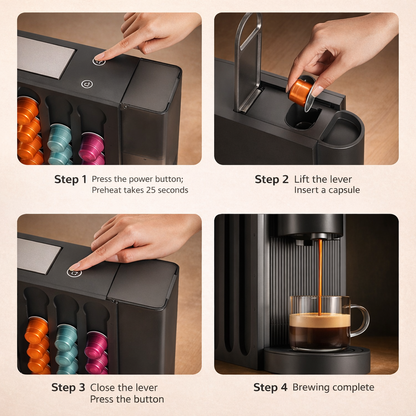 Step 1 Press the power button;
Preheat takes 25 seconds

Step 2 Lift the lever
Insert a capsule

Step 3 Close the lever
Press the button

Step 4 Brewing complete